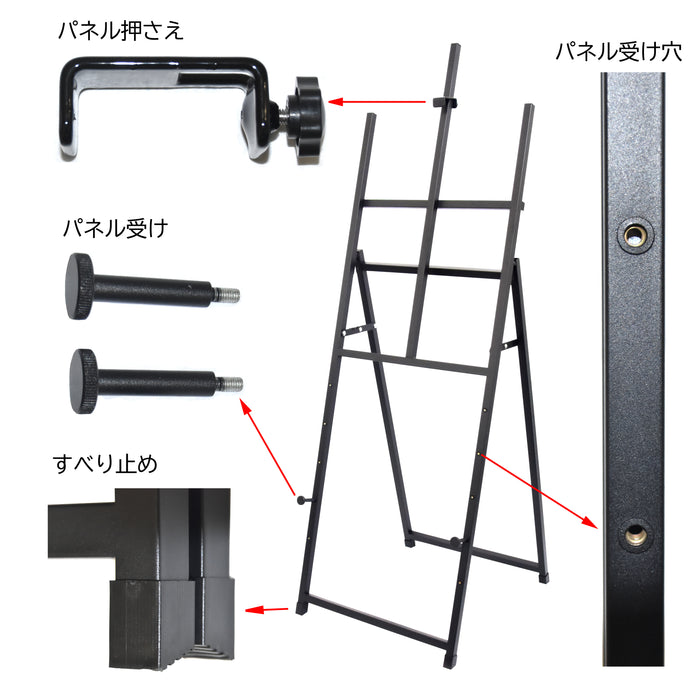 パネル押さえ

パネル受け穴

パネル受け

すべり止め